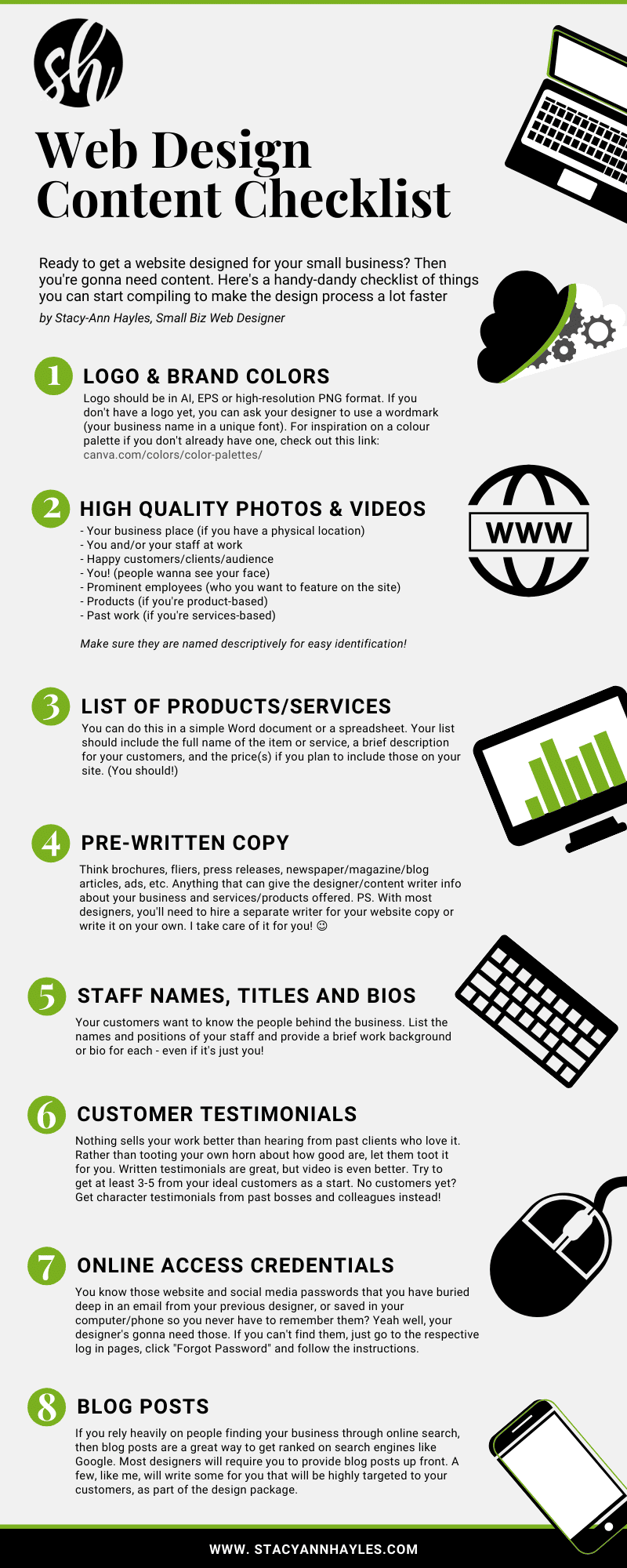 sh

Web Design Content Checklist

Ready to get a website designed for your small business? Then you're gonna need content. Here's a handy-dandy checklist of things you can start compiling to make the design process a lot faster

by Stacy-Ann Hayles, Small Biz Web Designer

1 LOGO & BRAND COLORS

Logo should be in AI, EPS or high-resolution PNG format. If you don't have a logo yet, you can ask your designer to use a wordmark (your business name in a unique font). For inspiration on a colour palette if you don't already have one, check out this link: canva.com/colors/color-palettes/

2 HIGH QUALITY PHOTOS & VIDEOS

WWW

- Your business place (if you have a physical location)
- You and/or your staff at work
- Happy customers/clients/audience
- You! (people wanna see your face)
- Prominent employees (who you want to feature on the site)
- Products (if you're product-based)
- Past work (if you're services-based)

Make sure they are named descriptively for easy identification!

3 LIST OF PRODUCTS/SERVICES

You can do this in a simple Word document or a spreadsheet. Your list should include the full name of the item or service, a brief description for your customers, and the price(s) if you plan to include those on your site. (You should!)

4 PRE-WRITTEN COPY

Think brochures, fliers, press releases, newspaper/magazine/blog articles, ads, etc. Anything that can give the designer/content writer info about your business and services/products offered. PS. With most designers, you'll need to hire a separate writer for your website copy or write it on your own. I take care of it for you! ☺

5 STAFF NAMES, TITLES AND BIOS

Your customers want to know the people behind the business. List the names and positions of your staff and provide a brief work background or bio for each - even if it's just you!

6 CUSTOMER TESTIMONIALS

Nothing sells your work better than hearing from past clients who love it. Rather than tooting your own horn about how good are, let them toot it for you. Written testimonials are great, but video is even better. Try to get at least 3-5 from your ideal customers as a start. No customers yet? Get character testimonials from past bosses and colleagues instead!

7 ONLINE ACCESS CREDENTIALS

You know those website and social media passwords that you have buried deep in an email from your previous designer, or saved in your computer/phone so you never have to remember them? Yeah well, your designer's gonna need those. If you can't find them, just go to the respective log in pages, click "Forgot Password" and follow the instructions.

8 BLOG POSTS

If you rely heavily on people finding your business through online search, then blog posts are a great way to get ranked on search engines like Google. Most designers will require you to provide blog posts up front. A few, like me, will write some for you that will be highly targeted to your customers, as part of the design package.

WWW. STACYANNHAYLES.COM